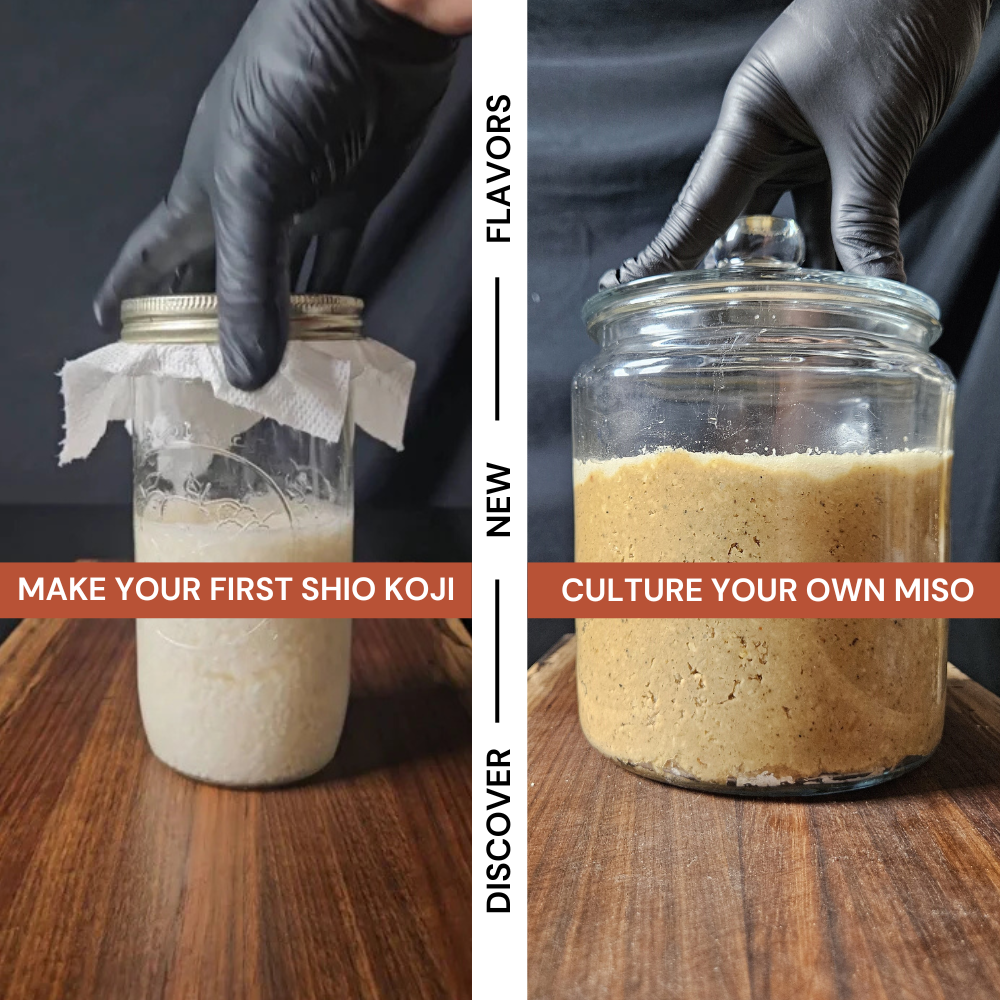 MAKE YOUR FIRST SHIO KOJI

DISCOVER — NEW — FLAVORS

CULTURE YOUR OWN MISO